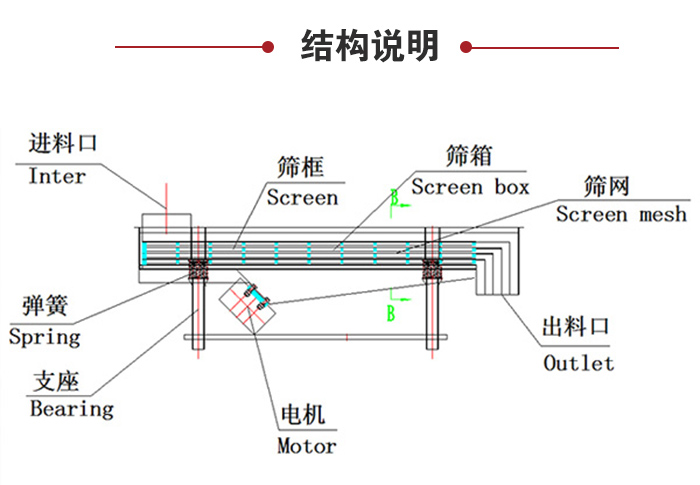 结构说明

进料口
Inter

筛框
Screen

筛箱
Screen box

筛网
Screen mesh

B

B

弹簧
Spring

支座
Bearing

电机
Motor

出料口
Outlet