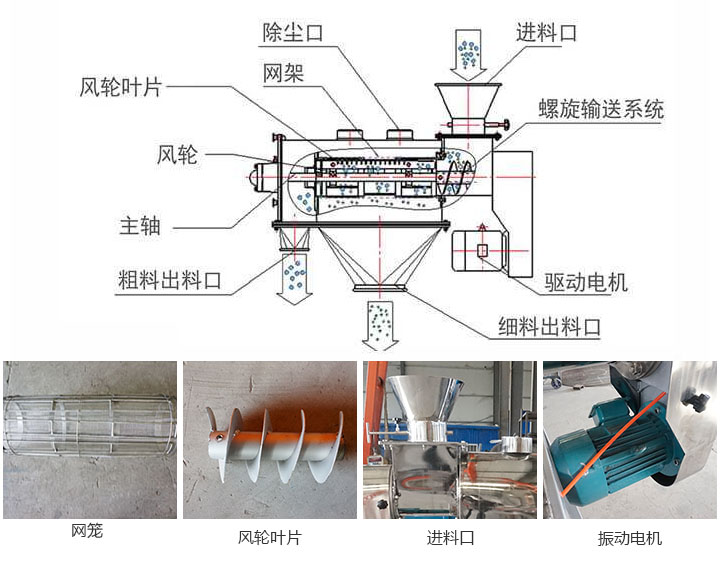 除尘口
进料口
网架
风轮叶片
螺旋输送系统
风轮
主轴
粗料出料口
驱动电机
细料出料口

网笼
风轮叶片
进料口
振动电机